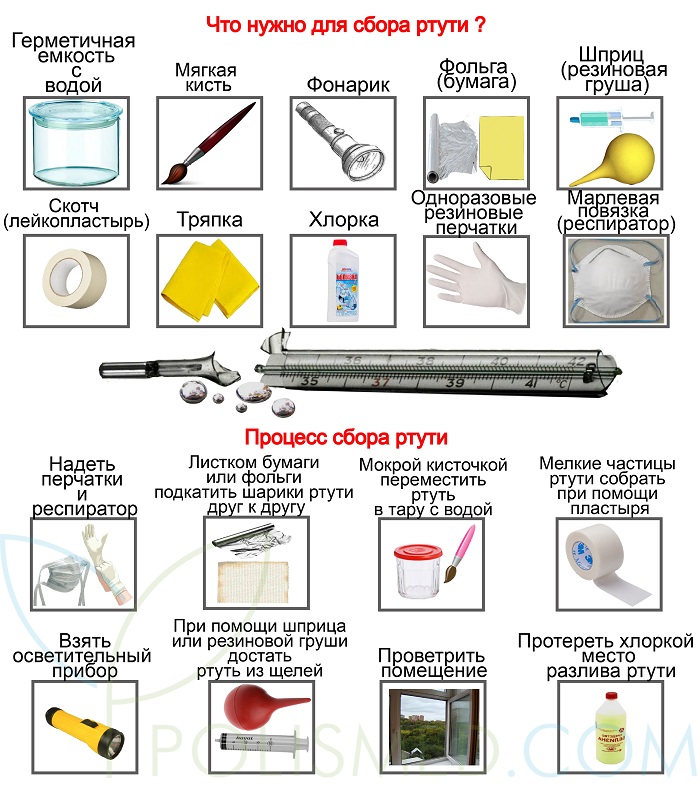 Что нужно для сбора ртути ?

Герметичная емкость с водой

Мягкая кисть

Фонарик

Фольга (бумага)

Шприц (резиновая груша)

Скотч (лейкопластырь)

Тряпка

Хлорка

Одноразовые резиновые перчатки

Марлевая повязка (респиратор)

36 38 40 42
35 37 39 41 °C

Процесс сбора ртути

Надеть перчатки и респиратор

Листком бумаги или фольги подкатить шарики ртути друг к другу

Мокрой кисточкой переместить ртуть в тару с водой

Мелкие частицы ртути собрать при помощи пластыря

Взять осветительный прибор

При помощи шприца или резиновой груши достать ртуть из щелей

Проветрить помещение

Протереть хлоркой место разлива ртути

IPOLISMED.COM