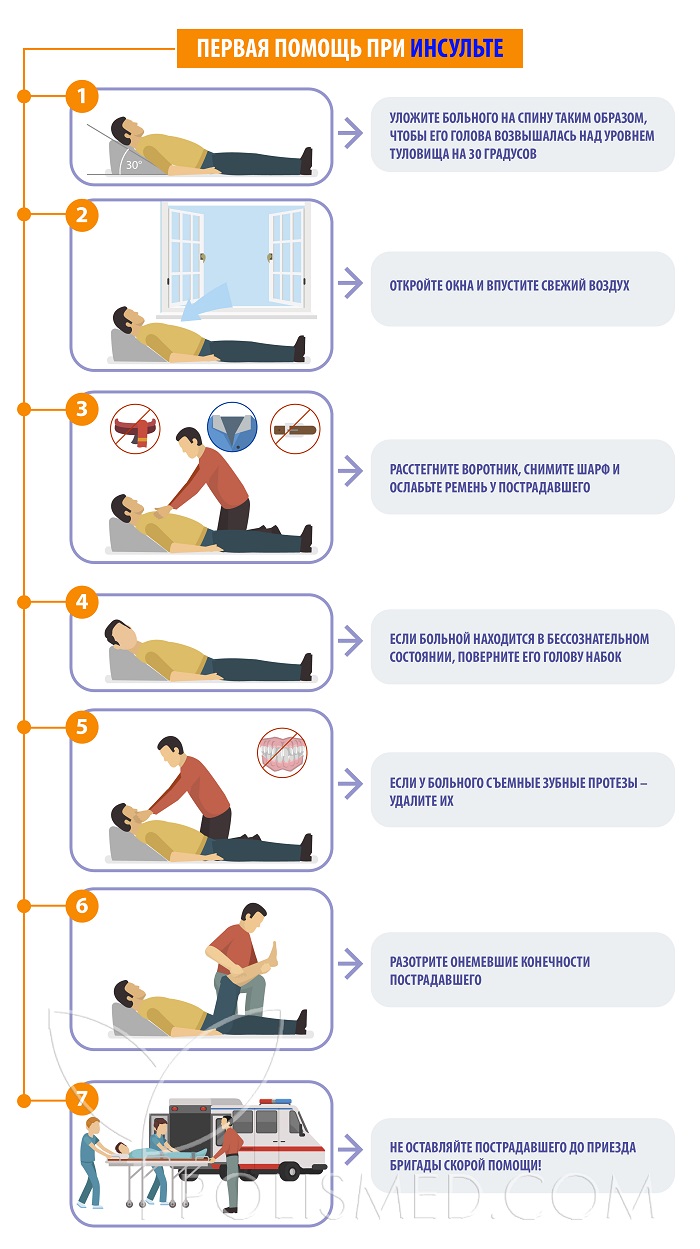 ПЕРВАЯ ПОМОЩЬ ПРИ ИНСУЛЬТЕ

1

30°

УЛОЖИТЕ БОЛЬНОГО НА СПИНУ ТАКИМ ОБРАЗОМ, ЧТОБЫ ЕГО ГОЛОВА ВОЗВЫШАЛАСЬ НАД УРОВНЕМ ТУЛОВИЩА НА 30 ГРАДУСОВ

2

ОТКРОЙТЕ ОКНА И ВПУСТИТЕ СВЕЖИЙ ВОЗДУХ

3

РАССТЕГНИТЕ ВОРОТНИК, СНИМИТЕ ШАРФ И ОСЛАБЬТЕ РЕМЕНЬ У ПОСТРАДАВШЕГО

4

ЕСЛИ БОЛЬНОЙ НАХОДИТСЯ В БЕССОЗНАТЕЛЬНОМ СОСТОЯНИИ, ПОВЕРНИТЕ ЕГО ГОЛОВУ НАБОК

5

ЕСЛИ У БОЛЬНОГО СЪЕМНЫЕ ЗУБНЫЕ ПРОТЕЗЫ – УДАЛИТЕ ИХ

6

РАЗОТРИТЕ ОНЕМЕВШИЕ КОНЕЧНОСТИ ПОСТРАДАВШЕГО

7

НЕ ОСТАВЛЯЙТЕ ПОСТРАДАВШЕГО ДО ПРИЕЗДА БРИГАДЫ СКОРОЙ ПОМОЩИ!

POLISMED.COM