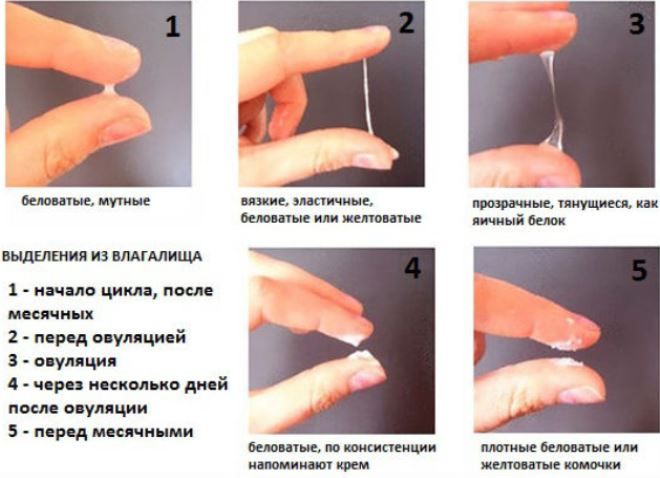 1

беловатые, мутные

2

вязкие, эластичные, беловатые или желтоватые

3

прозрачные, тянущиеся, как яичный белок

ВЫДЕЛЕНИЯ ИЗ ВЛАГАЛИЩА

1 - начало цикла, после месячных
2 - перед овуляцией
3 - овуляция
4 - через несколько дней после овуляции
5 - перед месячными

4

беловатые, по консистенции напоминают крем

5

плотные беловатые или желтоватые комочки