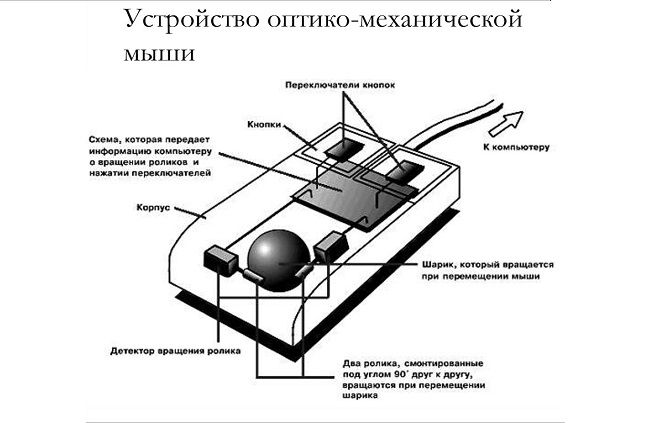 Устройство оптико-механической мыши

Переключатели кнопок

Кнопки

Схема, которая передает информацию компьютеру о вращении роликов и нажатии переключателей

К компьютеру

Корпус

Шарик, который вращается при перемещении мыши

Детектор вращения ролика

Два ролика, смонтированные под углом 90° друг к другу, вращаются при перемещении шарика